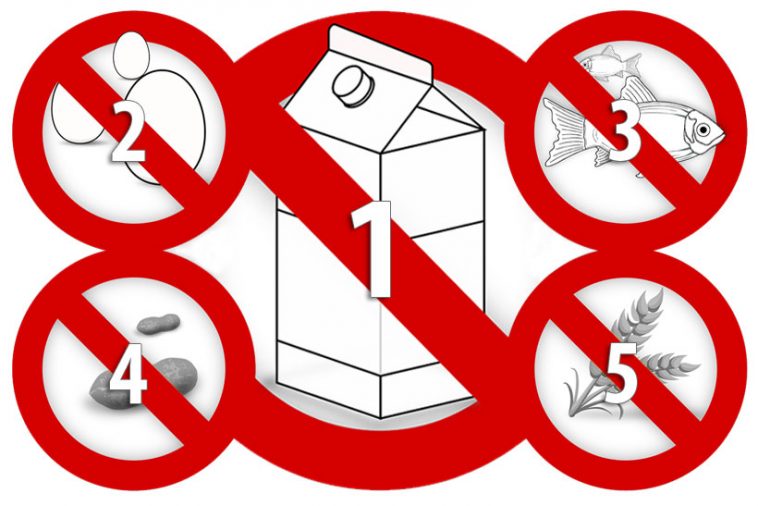 2
1
3
4
5