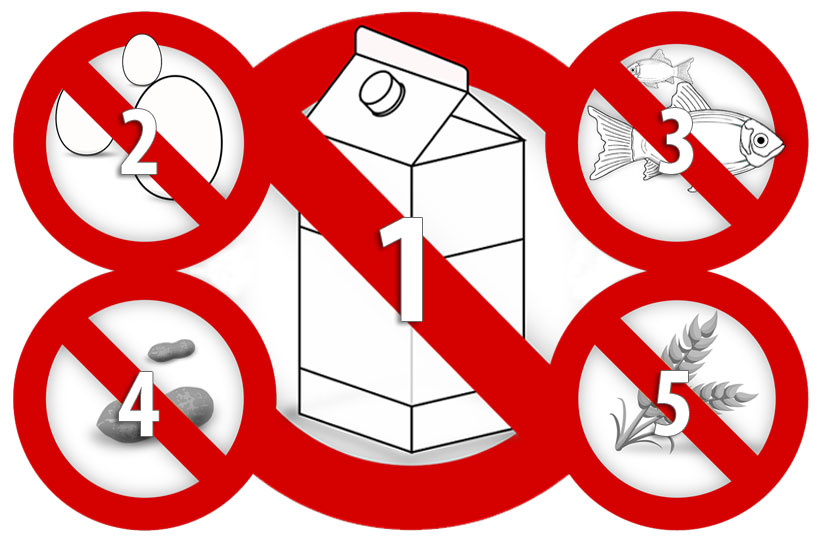 2
1
3
4
5